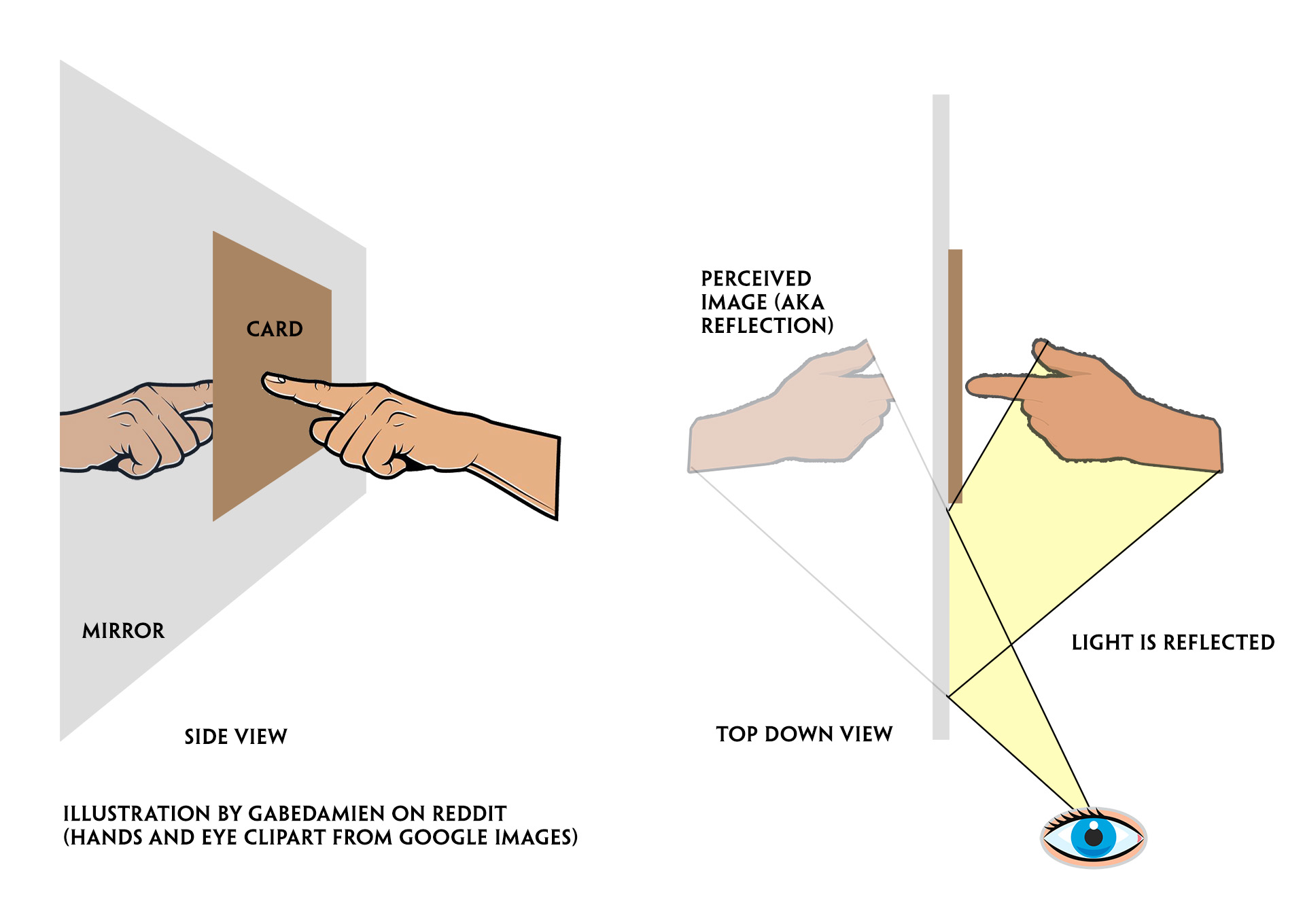 CARD

MIRROR

SIDE VIEW

PERCEIVED IMAGE (AKA REFLECTION)

LIGHT IS REFLECTED

TOP DOWN VIEW

ILLUSTRATION BY GABEDAMIEN ON REDDIT
(HANDS AND EYE CLIPART FROM GOOGLE IMAGES)