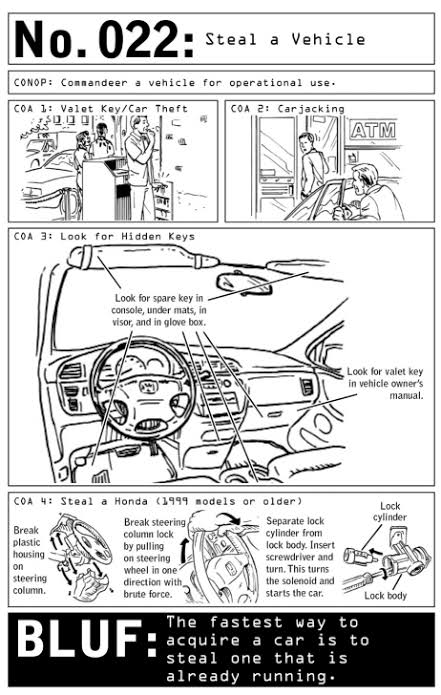 No. 022: Steal a Vehicle

CONOP: Commandeer a vehicle for operational use.

COA 1: Valet Key/Car Theft

COA 2: Carjacking

ATM

COA 3: Look for Hidden Keys

Look for spare key in console, under mats, in visor, and in glove box.

Look for valet key in vehicle owner's manual.

COA 4: Steal a Honda (1999 models or older)

Break plastic housing on steering column.

Break steering column lock by pulling on steering wheel in one direction with brute force.

Separate lock cylinder from lock body. Insert screwdriver and turn. This turns the solenoid and starts the car.

Lock cylinder

Lock body

BLUF: The fastest way to acquire a car is to steal one that is already running.