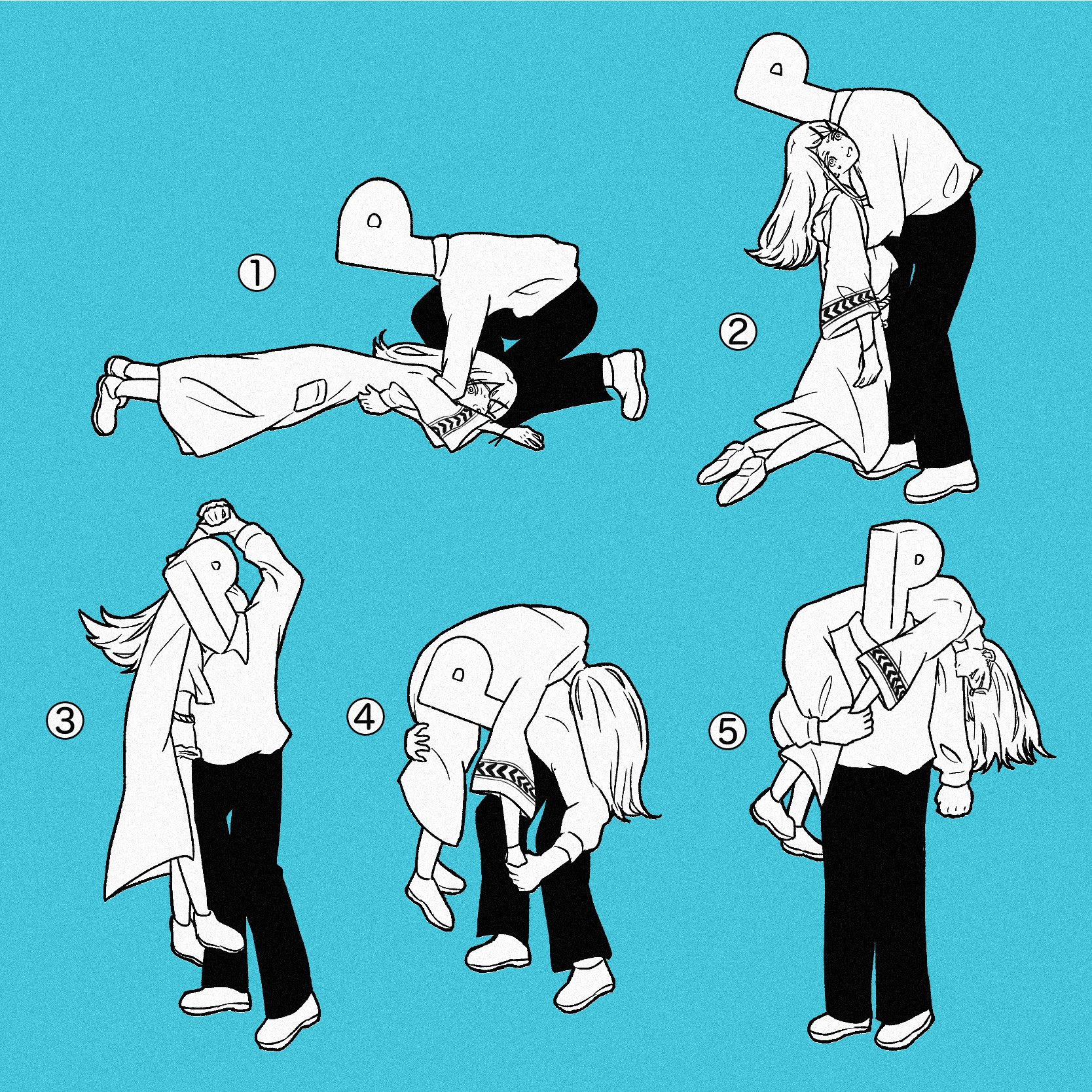 ①
②
③
④
⑤