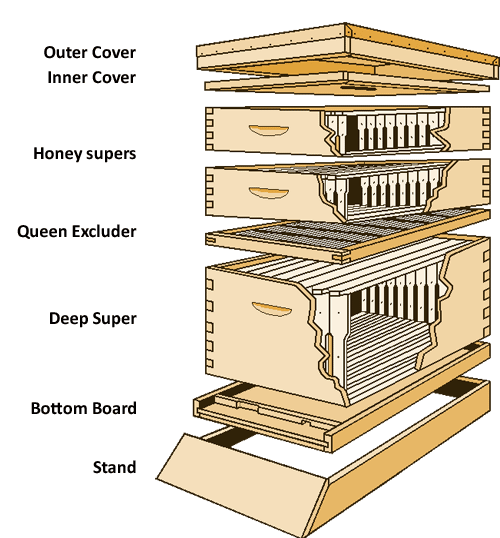 Outer Cover
Inner Cover
Honey supers
Queen Excluder
Deep Super
Bottom Board
Stand