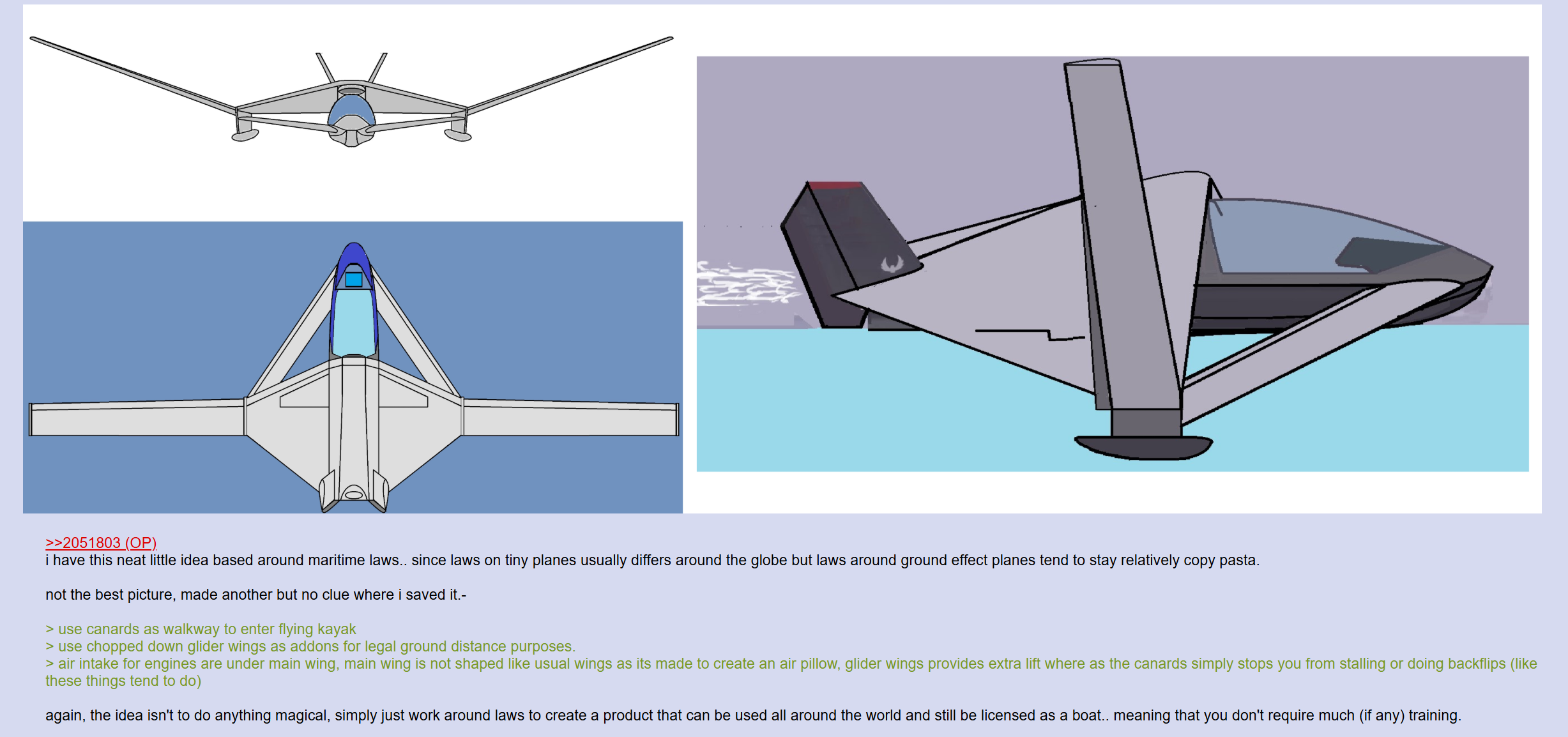 >>2051803 (OP)
i have this neat little idea based around maritime laws.. since laws on tiny planes usually differs around the globe but laws around ground effect planes tend to stay relatively copy pasta.

not the best picture, made another but no clue where i saved it.-

> use canards as walkway to enter flying kayak
> use chopped down glider wings as addons for legal ground distance purposes.
> air intake for engines are under main wing, main wing is not shaped like usual wings as its made to create an air pillow, glider wings provides extra lift where as the canards simply stops you from stalling or doing backflips (like these things tend to do)

again, the idea isn't to do anything magical, simply just work around laws to create a product that can be used all around the world and still be licensed as a boat.. meaning that you don't require much (if any) training.