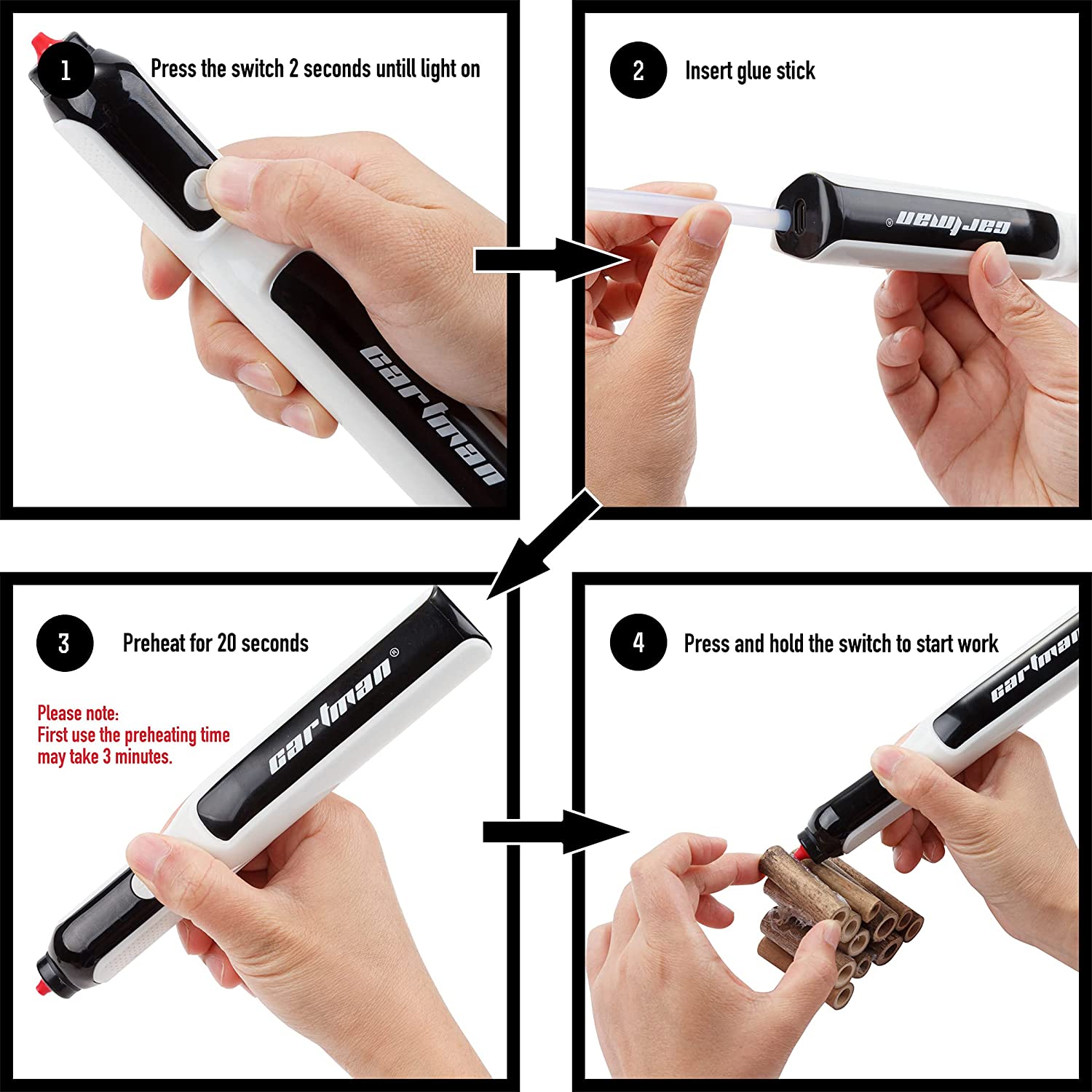 1 Press the switch 2 seconds untill light on

cartman

2 Insert glue stick

cartman®

3 Preheat for 20 seconds

Please note:
First use the preheating time may take 3 minutes.

cartman®

4 Press and hold the switch to start work

cartman