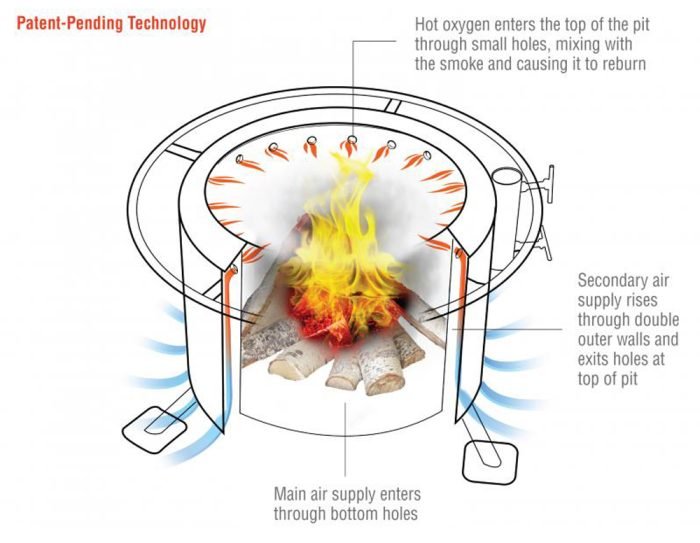 Patent-Pending Technology

Hot oxygen enters the top of the pit through small holes, mixing with the smoke and causing it to reburn

Secondary air supply rises through double outer walls and exits holes at top of pit

Main air supply enters through bottom holes