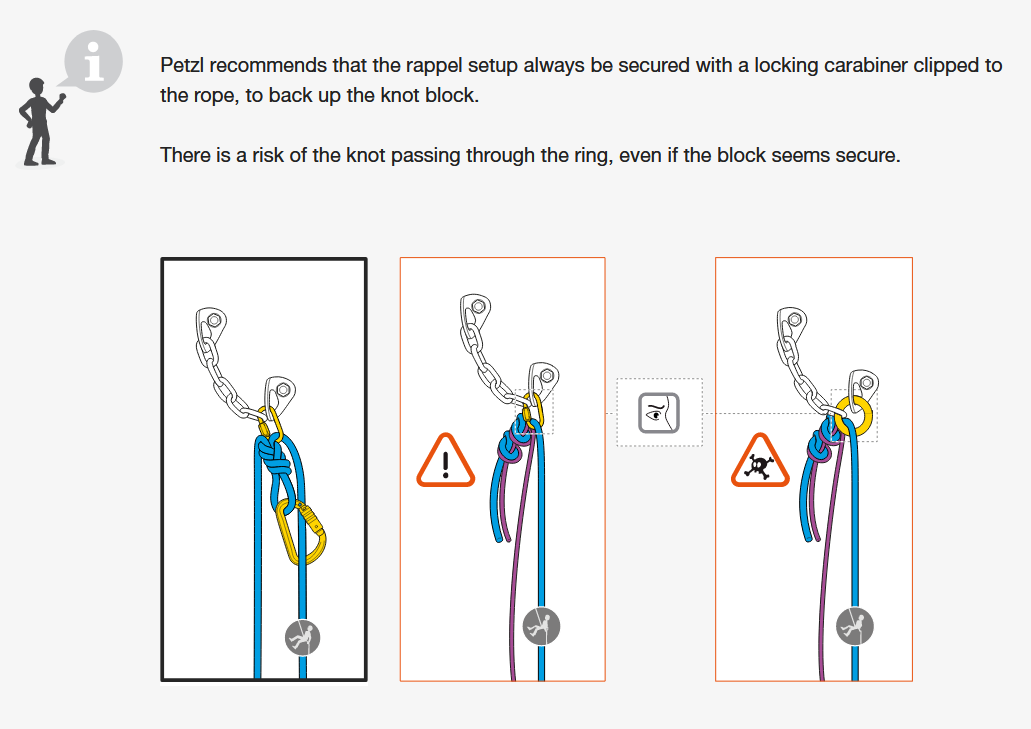 Petzl recommends that the rappel setup always be secured with a locking carabiner clipped to the rope, to back up the knot block.

There is a risk of the knot passing through the ring, even if the block seems secure.