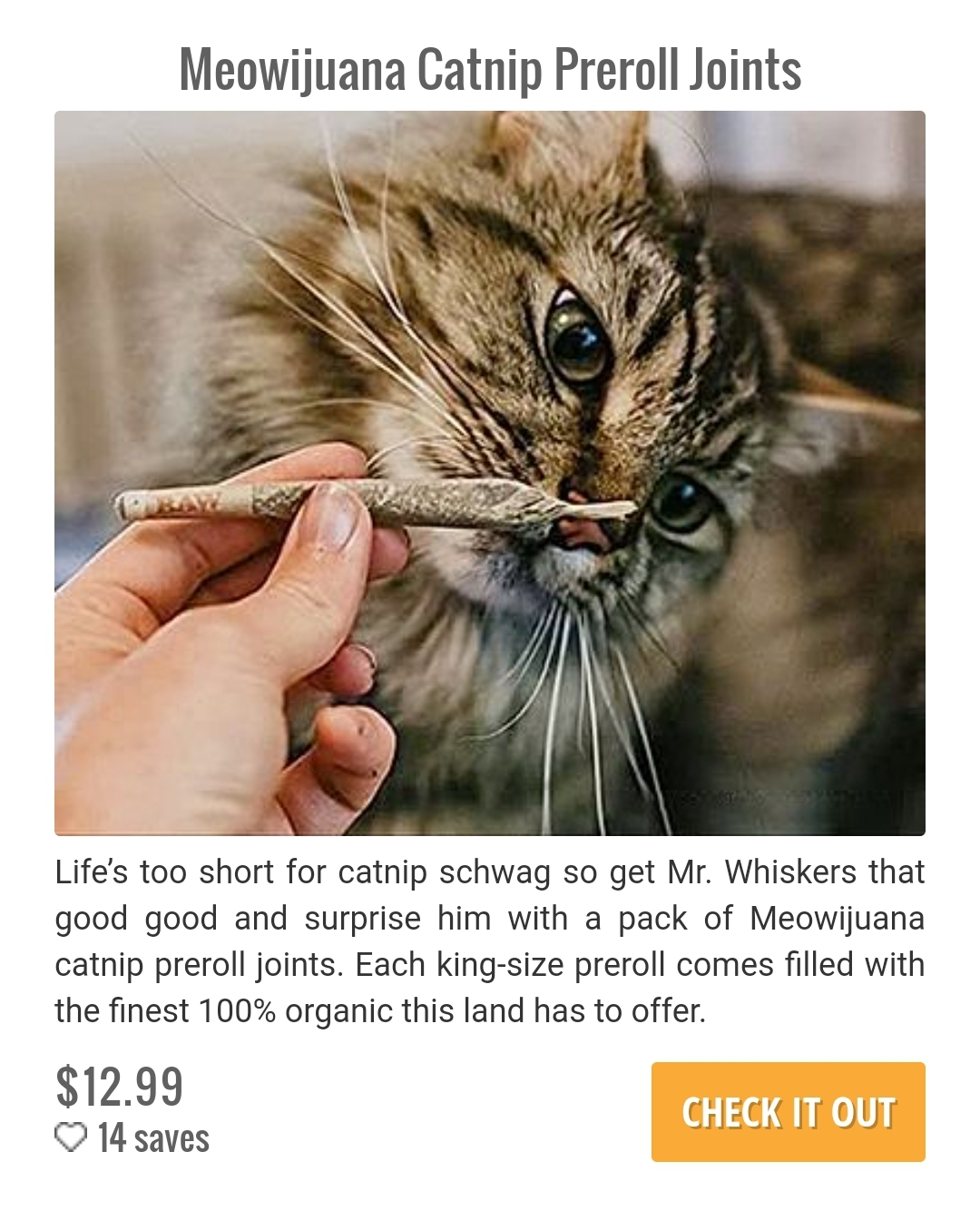 Meowijuana Catnip Preroll Joints

RAW

Life's too short for catnip schwag so get Mr. Whiskers that good good and surprise him with a pack of Meowijuana catnip preroll joints. Each king-size preroll comes filled with the finest 100% organic this land has to offer.

$12.99
14 saves

CHECK IT OUT