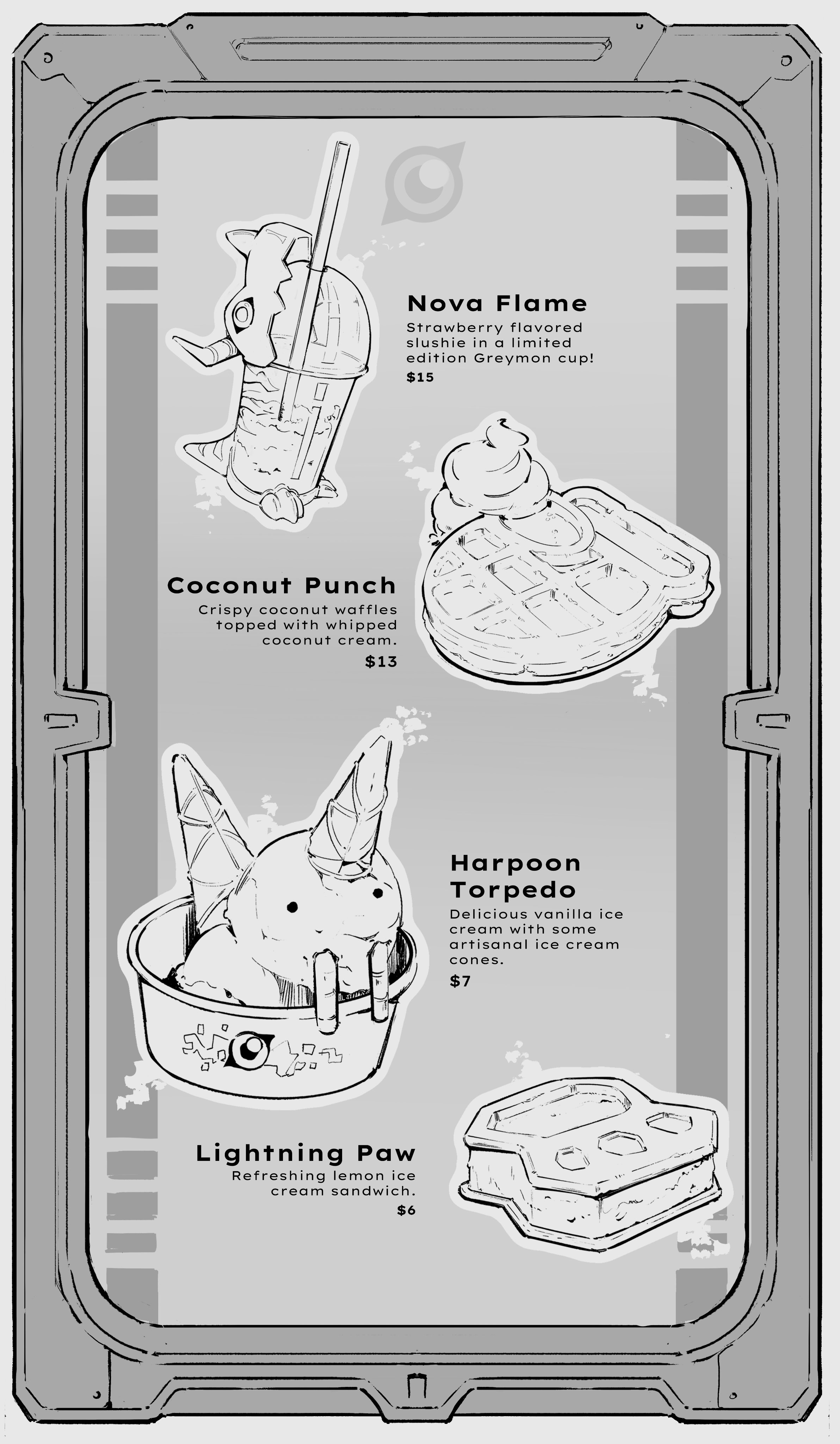 Nova Flame
Strawberry flavored slushie in a limited edition Greymon cup!
$15

Coconut Punch
Crispy coconut waffles topped with whipped coconut cream.
$13

Harpoon Torpedo
Delicious vanilla ice cream with some artisanal ice cream cones.
$7

Lightning Paw
Refreshing lemon ice cream sandwich.
$6