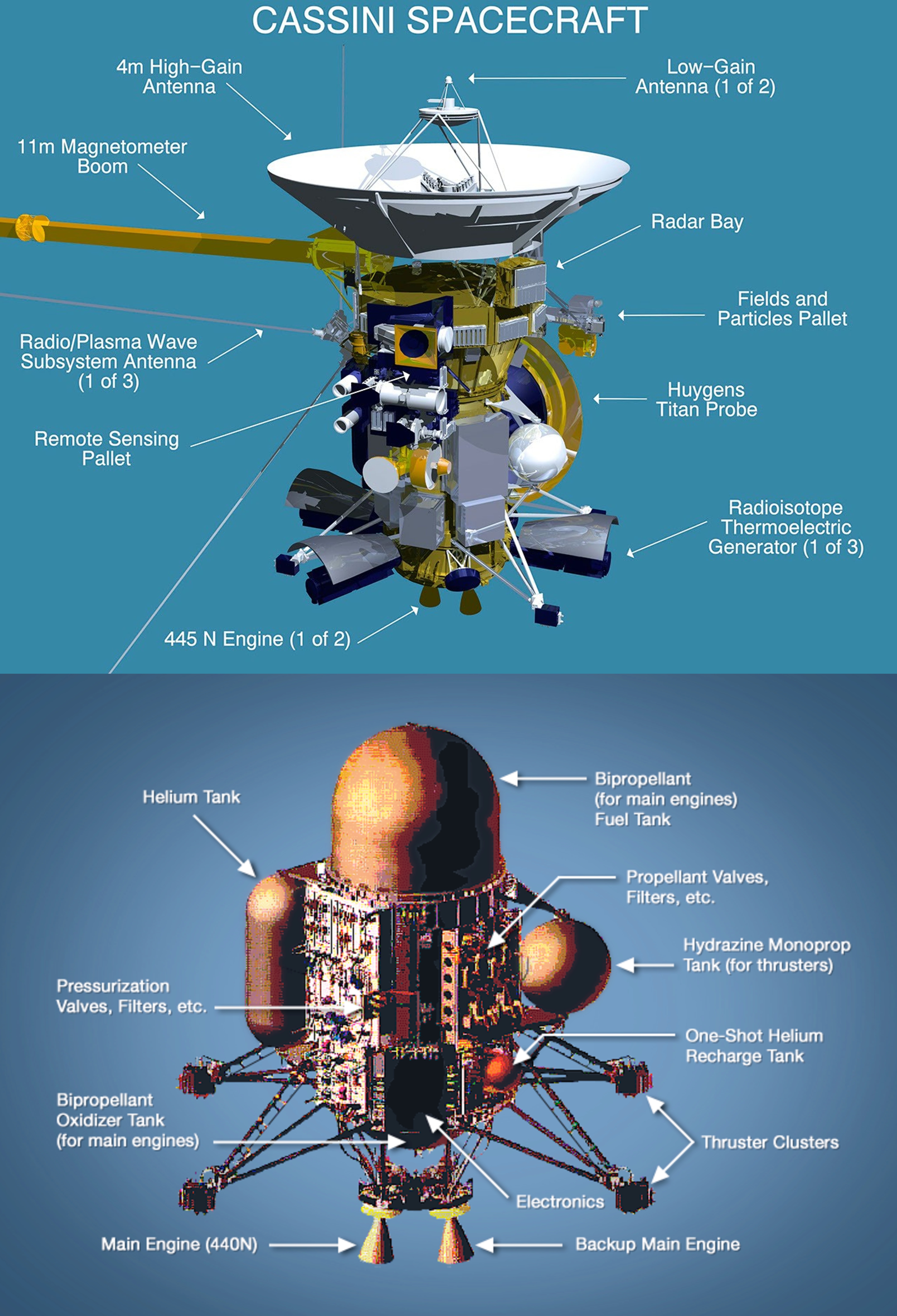 CASSINI SPACECRAFT

4m High–Gain Antenna

Low–Gain Antenna (1 of 2)

11m Magnetometer Boom

Radar Bay

Fields and Particles Pallet

Radio/Plasma Wave Subsystem Antenna (1 of 3)

Huygens Titan Probe

Remote Sensing Pallet

Radioisotope Thermoelectric Generator (1 of 3)

445 N Engine (1 of 2)

Helium Tank

Bipropellant (for main engines) Fuel Tank

Propellant Valves, Filters, etc.

Hydrazine Monoprop Tank (for thrusters)

Pressurization Valves, Filters, etc.

One-Shot Helium Recharge Tank

Bipropellant Oxidizer Tank (for main engines)

Thruster Clusters

Electronics

Main Engine (440N)

Backup Main Engine