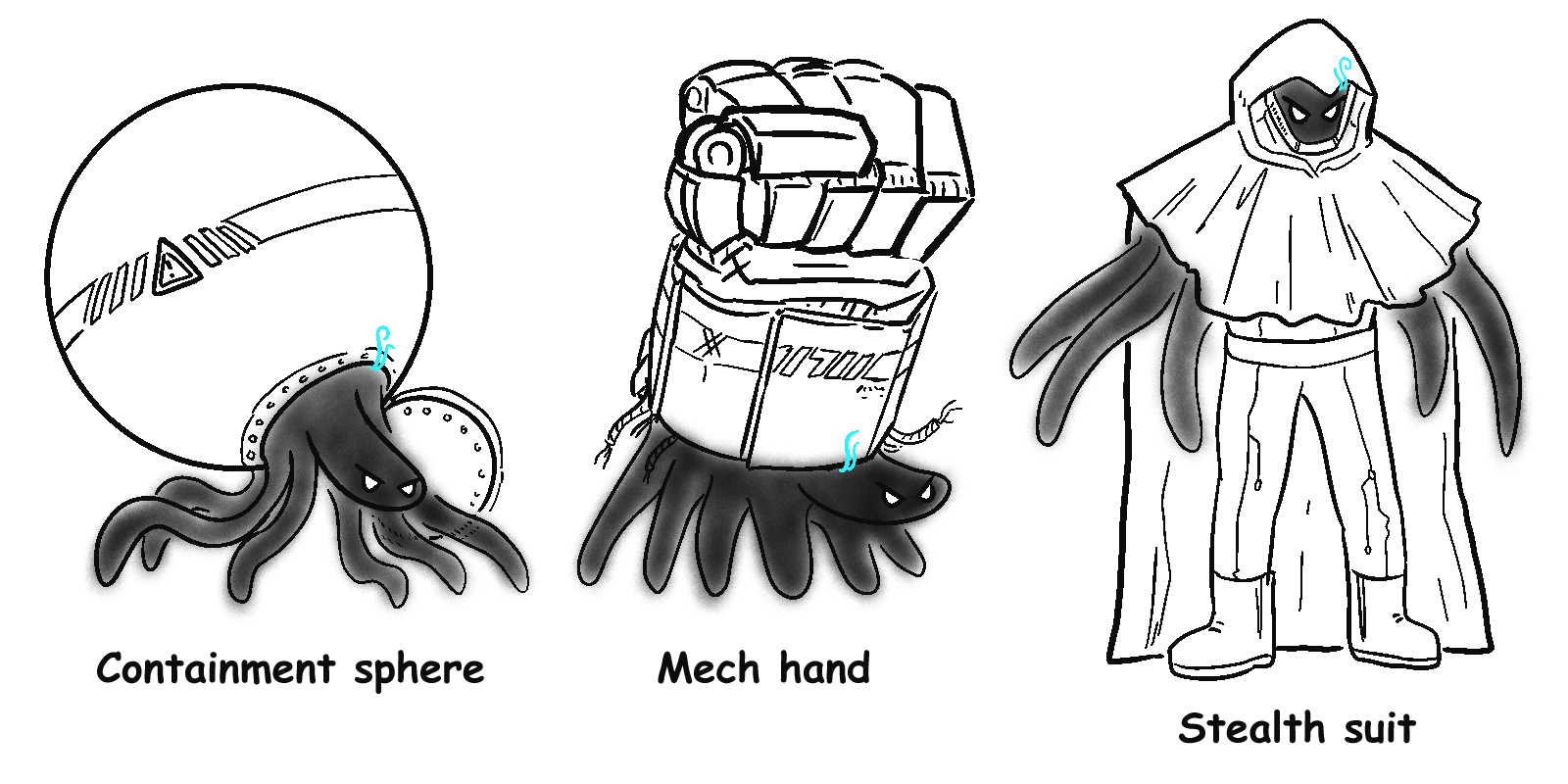 Containment sphere

Mech hand

Stealth suit