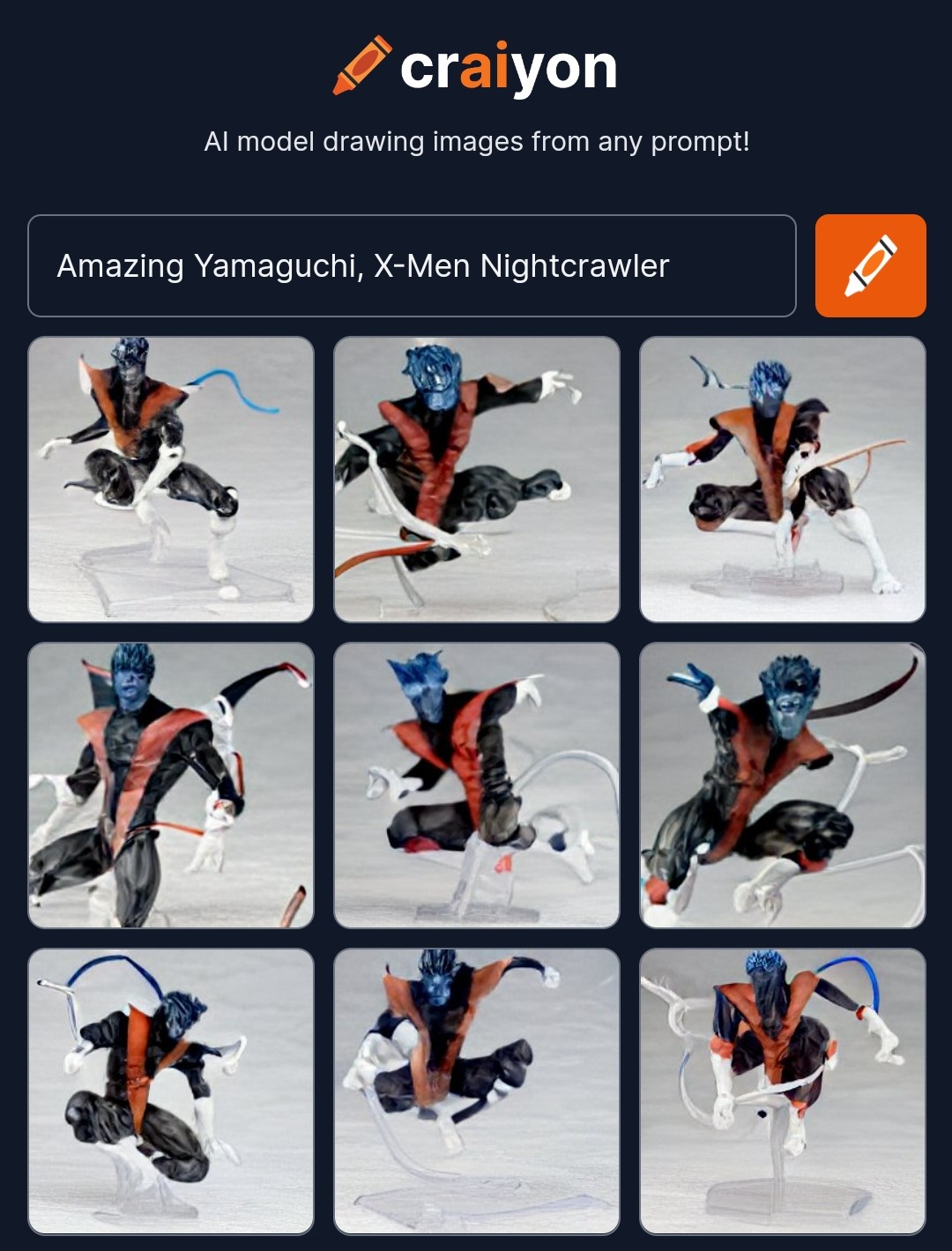 craiyon

AI model drawing images from any prompt!

Amazing Yamaguchi, X-Men Nightcrawler