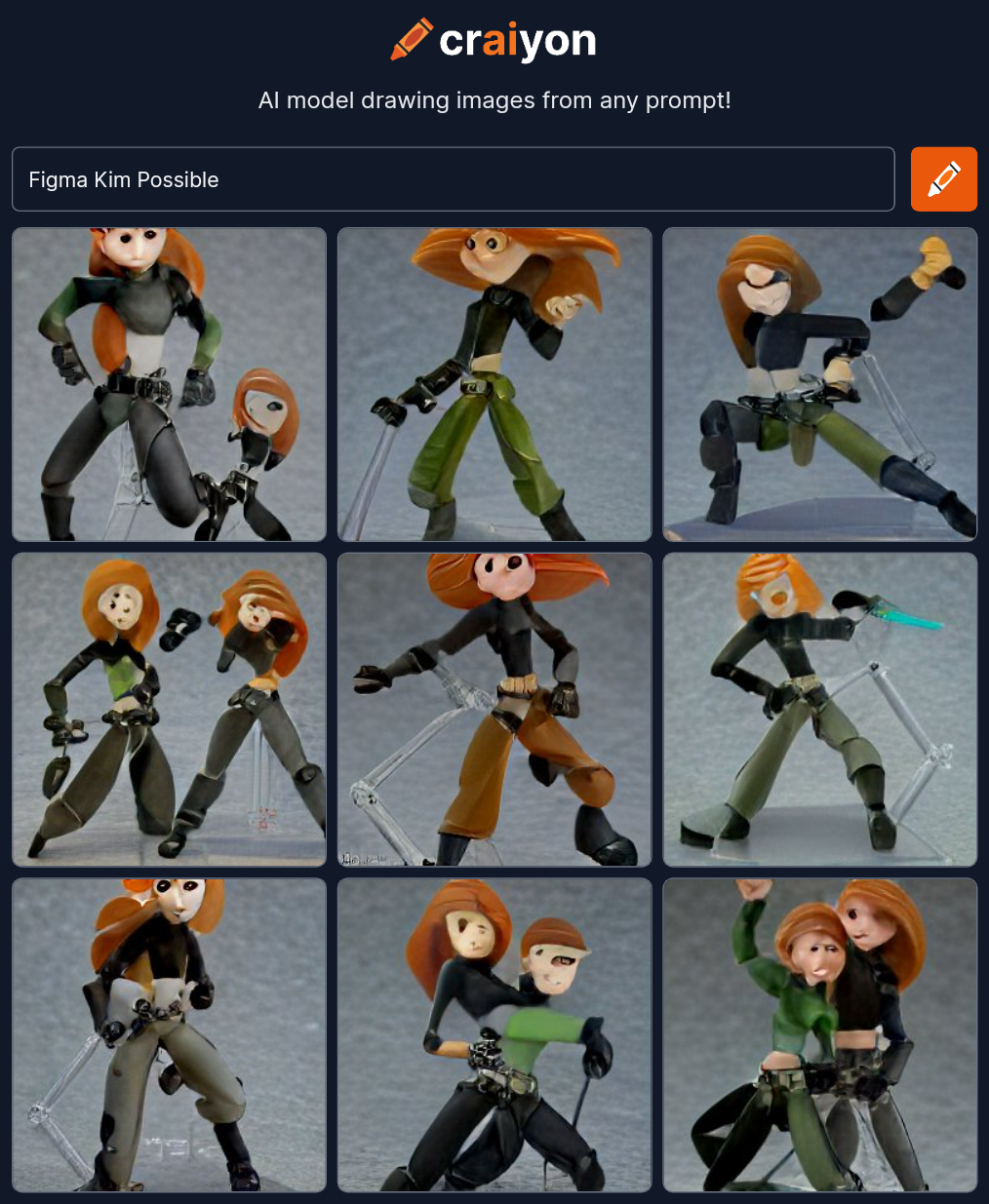 craiyon

AI model drawing images from any prompt!

Figma Kim Possible