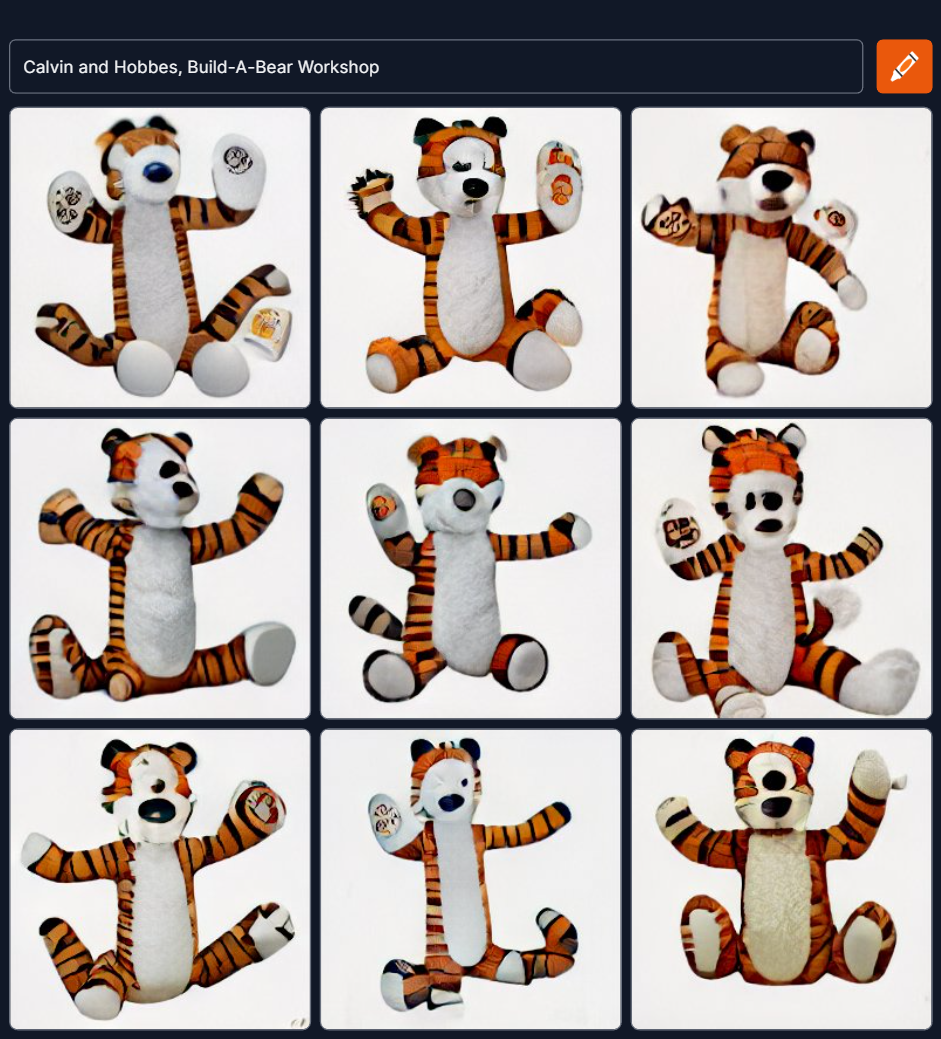 Calvin and Hobbes, Build-A-Bear Workshop