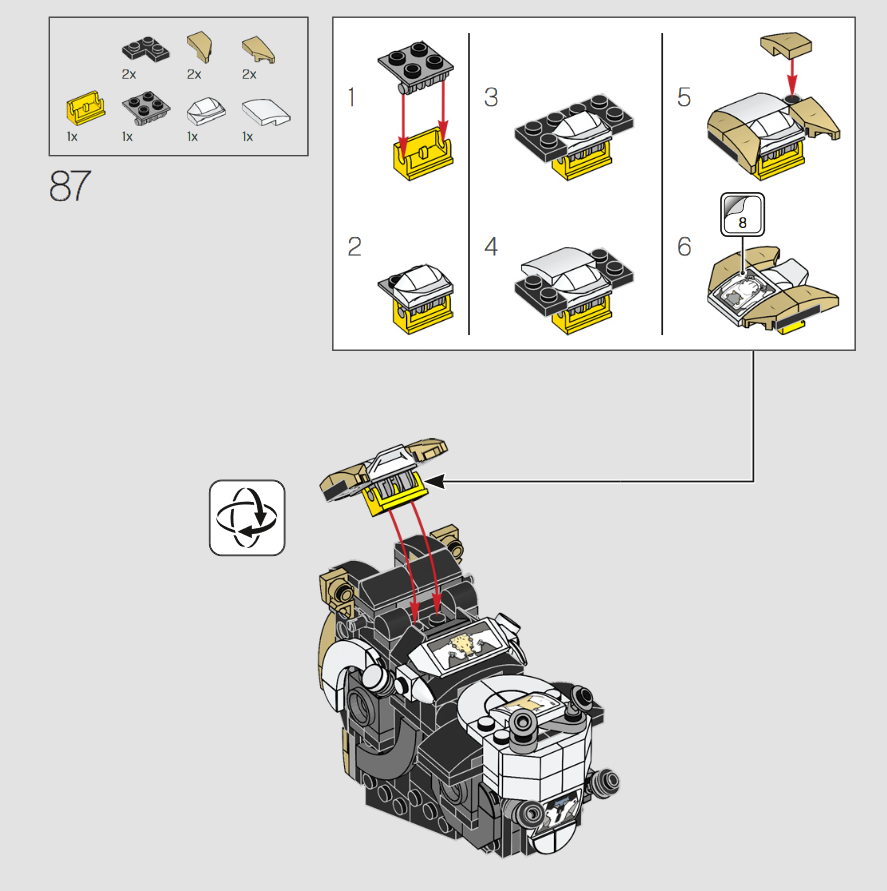 2x
2x
2x
1x
1x
1x
1x

87

1
2
3
4
5
6
8