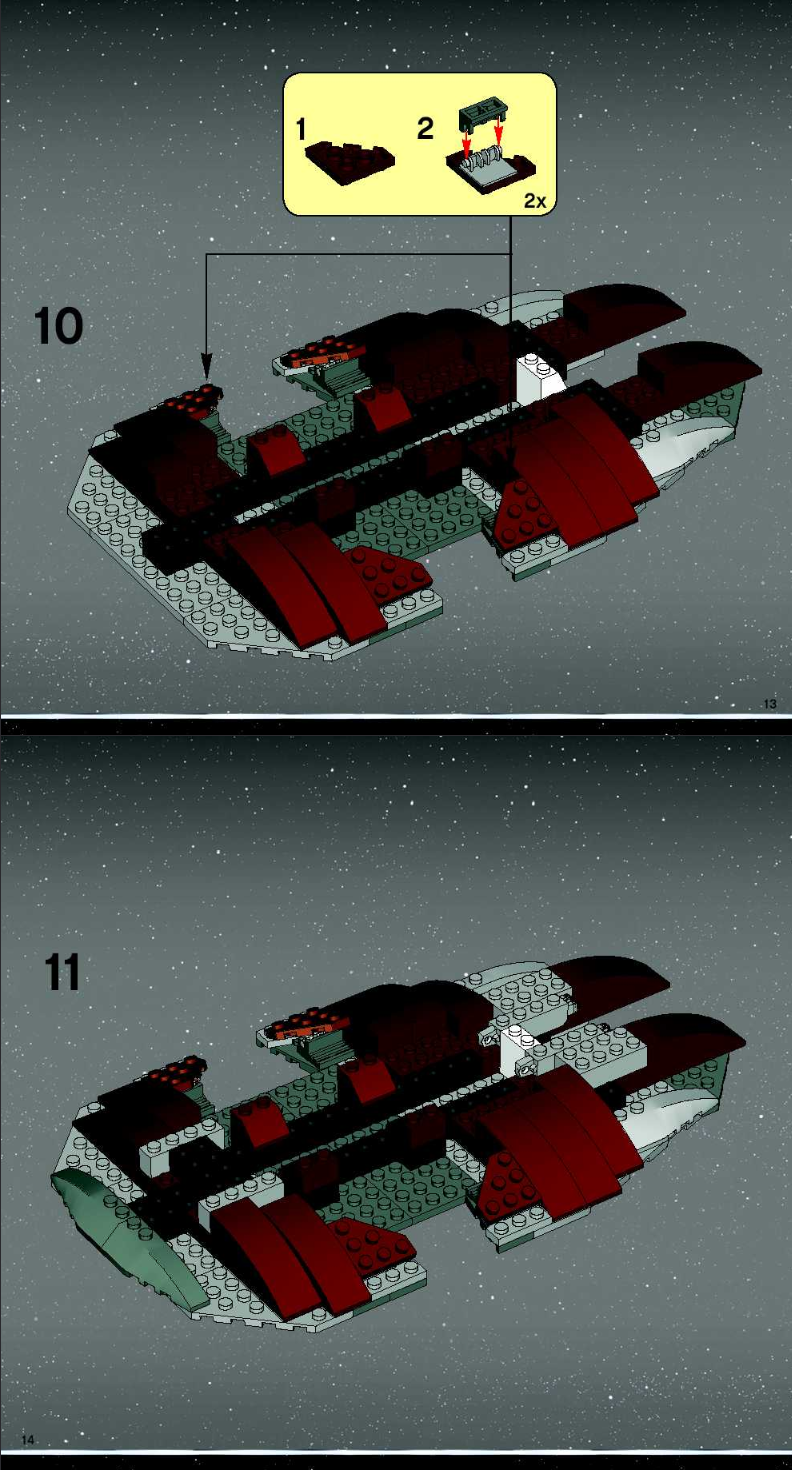 1

2

2x

10

13

11

14