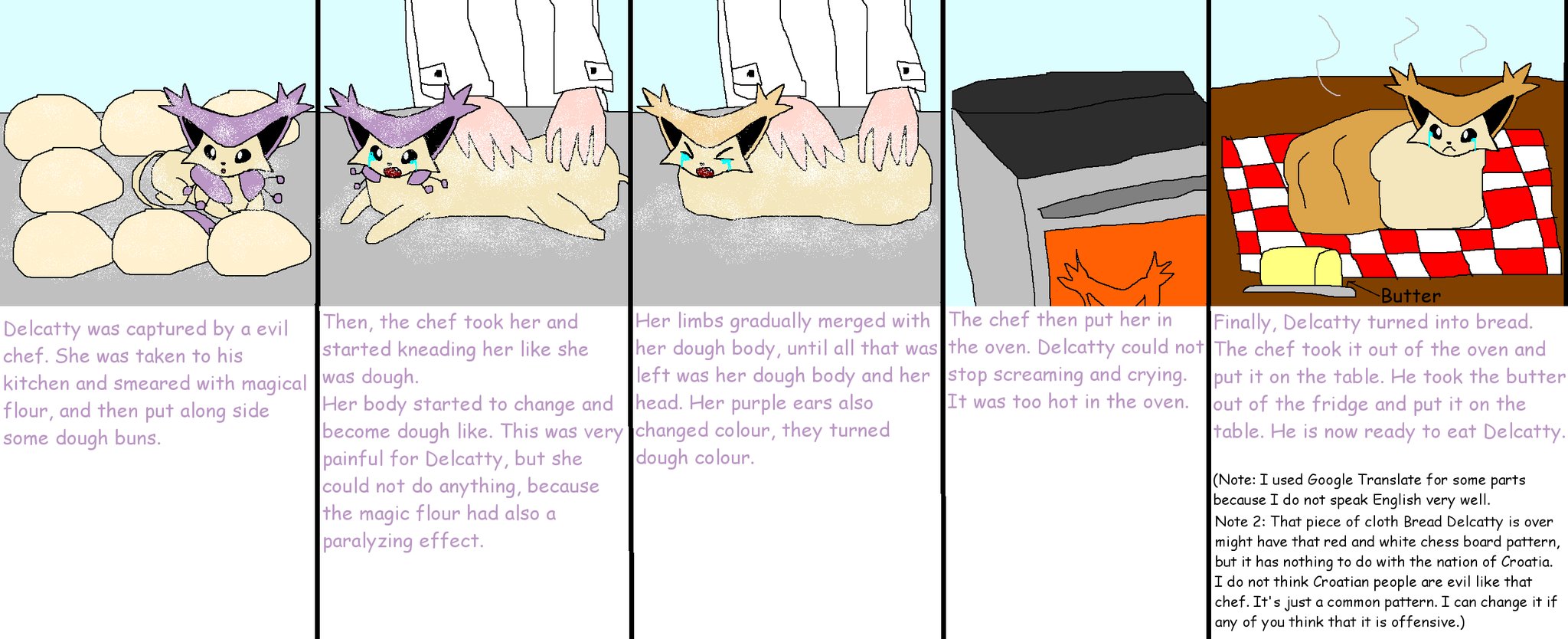 Delcatty was captured by a evil chef. She was taken to his kitchen and smeared with magical flour, and then put along side some dough buns.

Then, the chef took her and started kneading her like she was dough.
Her body started to change and become dough like. This was very painful for Delcatty, but she could not do anything, because the magic flour had also a paralyzing effect.

Her limbs gradually merged with her dough body, until all that was left was her dough body and her head. Her purple ears also changed colour, they turned dough colour.

The chef then put her in the oven. Delcatty could not stop screaming and crying. It was too hot in the oven.

Butter

Finally, Delcatty turned into bread. The chef took it out of the oven and put it on the table. He took the butter out of the fridge and put it on the table. He is now ready to eat Delcatty.

(Note: I used Google Translate for some parts because I do not speak English very well.
Note 2: That piece of cloth Bread Delcatty is over might have that red and white chess board pattern, but it has nothing to do with the nation of Croatia. I do not think Croatian people are evil like that chef. It's just a common pattern. I can change it if any of you think that it is offensive.)