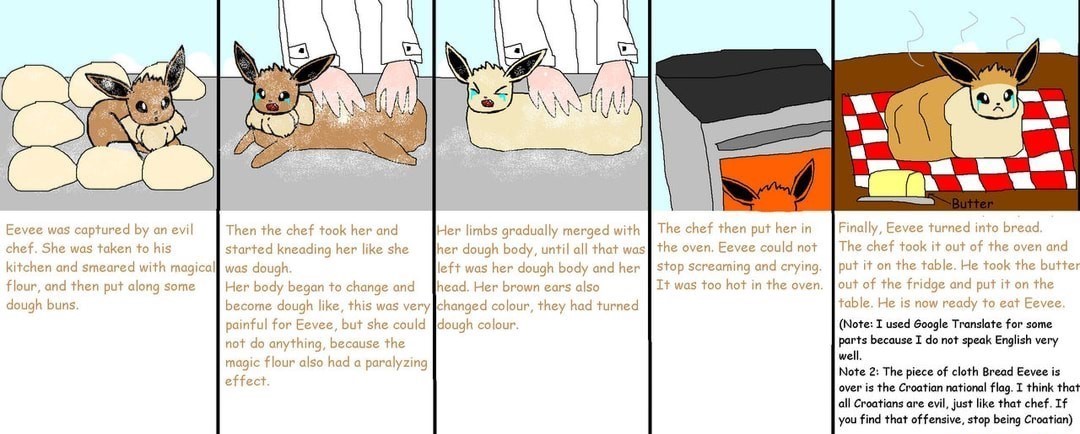 Eevee was captured by an evil chef. She was taken to his kitchen and smeared with magical flour, and then put along some dough buns.

Then the chef took her and started kneading her like she was dough.
Her body began to change and become dough like, this was very painful for Eevee, but she could not do anything, because the magic flour also had a paralyzing effect.

Her limbs gradually merged with her dough body, until all that was left was her dough body and her head. Her brown ears also changed colour, they had turned dough colour.

The chef then put her in the oven. Eevee could not stop screaming and crying. It was too hot in the oven.

Butter

Finally, Eevee turned into bread. The chef took it out of the oven and put it on the table. He took the butter out of the fridge and put it on the table. He is now ready to eat Eevee.

(Note: I used Google Translate for some parts because I do not speak English very well.
Note 2: The piece of cloth Bread Eevee is over is the Croatian national flag. I think that all Croatians are evil, just like that chef. If you find that offensive, stop being Croatian)