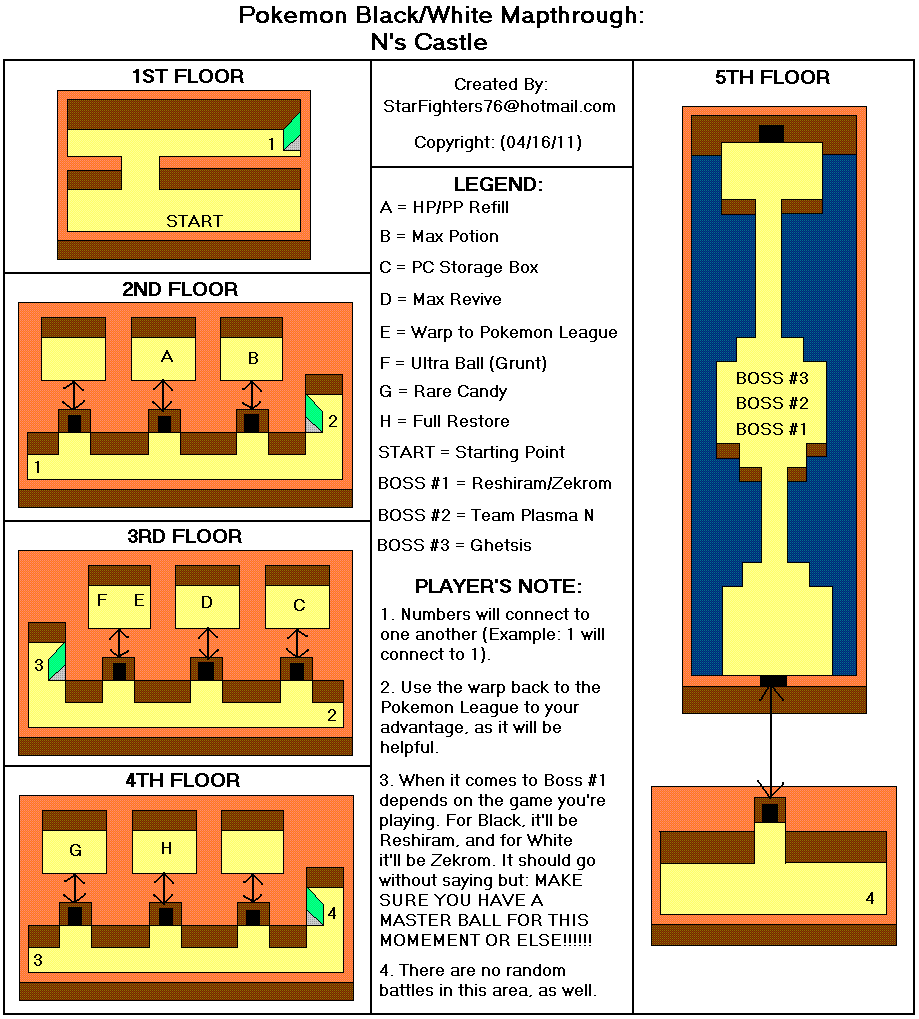 Pokemon Black/White Mapthrough:
N's Castle

1ST FLOOR

1

START

2ND FLOOR

A

B

2

1

3RD FLOOR

F E

D

C

3

2

4TH FLOOR

G

H

4

3

Created By:
StarFighters76@hotmail.com

Copyright: (04/16/11)

LEGEND:

A = HP/PP Refill

B = Max Potion

C = PC Storage Box

D = Max Revive

E = Warp to Pokemon League

F = Ultra Ball (Grunt)

G = Rare Candy

H = Full Restore

START = Starting Point

BOSS #1 = Reshiram/Zekrom

BOSS #2 = Team Plasma N

BOSS #3 = Ghetsis

PLAYER'S NOTE:

1. Numbers will connect to one another (Example: 1 will connect to 1).

2. Use the warp back to the Pokemon League to your advantage, as it will be helpful.

3. When it comes to Boss #1 depends on the game you're playing. For Black, it'll be Reshiram, and for White it'll be Zekrom. It should go without saying but: MAKE SURE YOU HAVE A MASTER BALL FOR THIS MOMEMENT OR ELSE!!!!!!

4. There are no random battles in this area, as well.

5TH FLOOR

BOSS #3
BOSS #2
BOSS #1

4