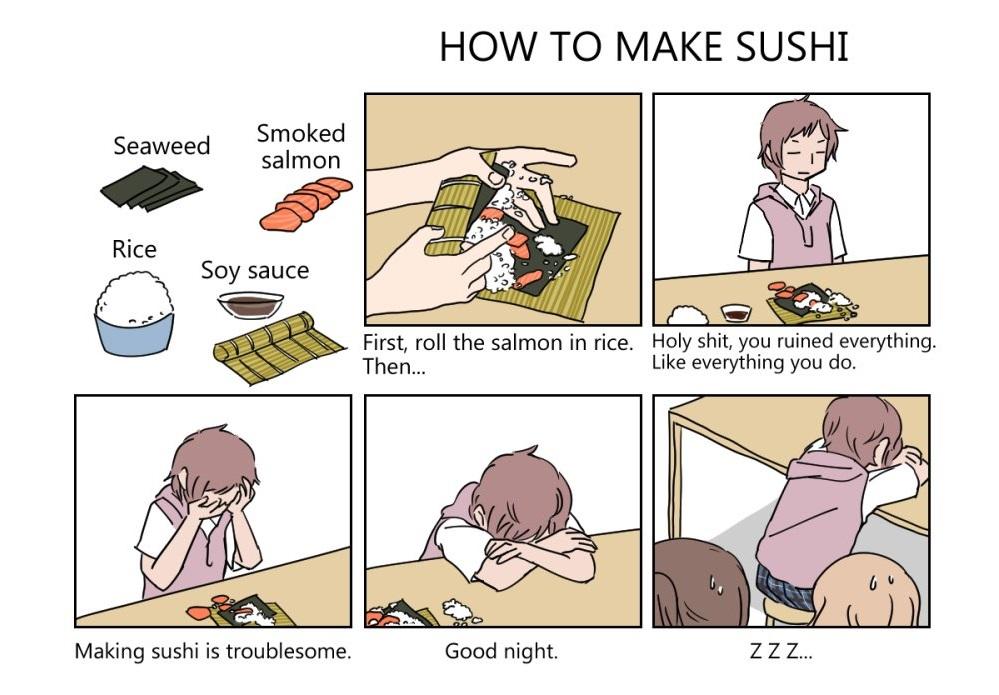 HOW TO MAKE SUSHI

Seaweed

Smoked salmon

Rice

Soy sauce

First, roll the salmon in rice. Then...

Holy shit, you ruined everything. Like everything you do.

Making sushi is troublesome.

Good night.

Z Z Z...