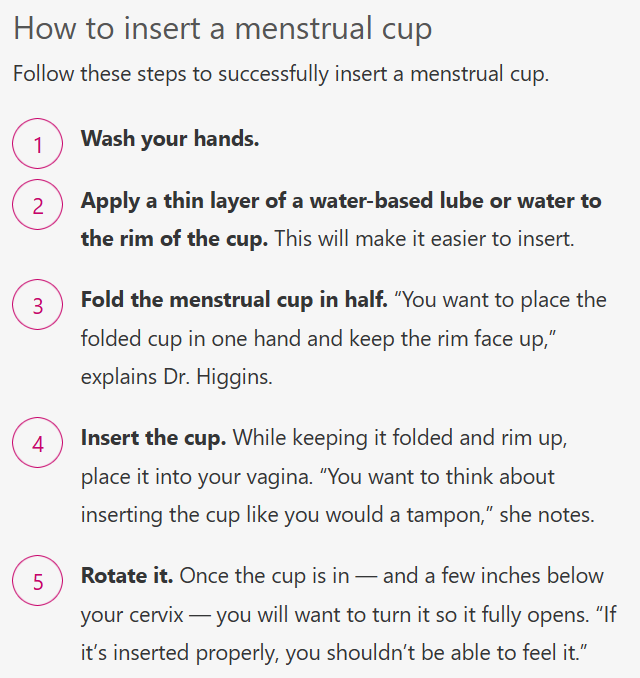 How to insert a menstrual cup

Follow these steps to successfully insert a menstrual cup.

1 Wash your hands.

2 Apply a thin layer of a water-based lube or water to the rim of the cup. This will make it easier to insert.

3 Fold the menstrual cup in half. “You want to place the folded cup in one hand and keep the rim face up,” explains Dr. Higgins.

4 Insert the cup. While keeping it folded and rim up, place it into your vagina. “You want to think about inserting the cup like you would a tampon,” she notes.

5 Rotate it. Once the cup is in — and a few inches below your cervix — you will want to turn it so it fully opens. “If it’s inserted properly, you shouldn’t be able to feel it.”