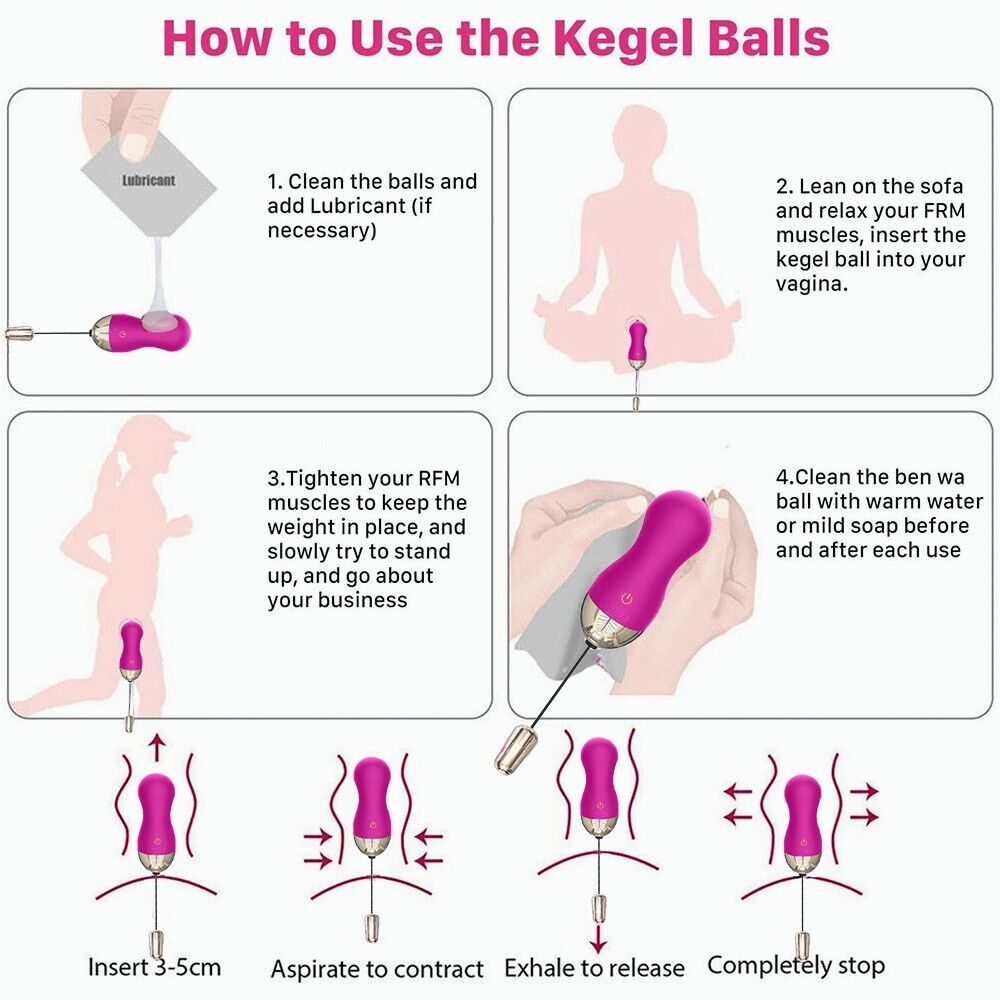 How to Use the Kegel Balls

Lubricant

1. Clean the balls and add Lubricant (if necessary)

2. Lean on the sofa and relax your FRM muscles, insert the kegel ball into your vagina.

3.Tighten your RFM muscles to keep the weight in place, and slowly try to stand up, and go about your business

4.Clean the ben wa ball with warm water or mild soap before and after each use

Insert 3-5cm

Aspirate to contract

Exhale to release

Completely stop