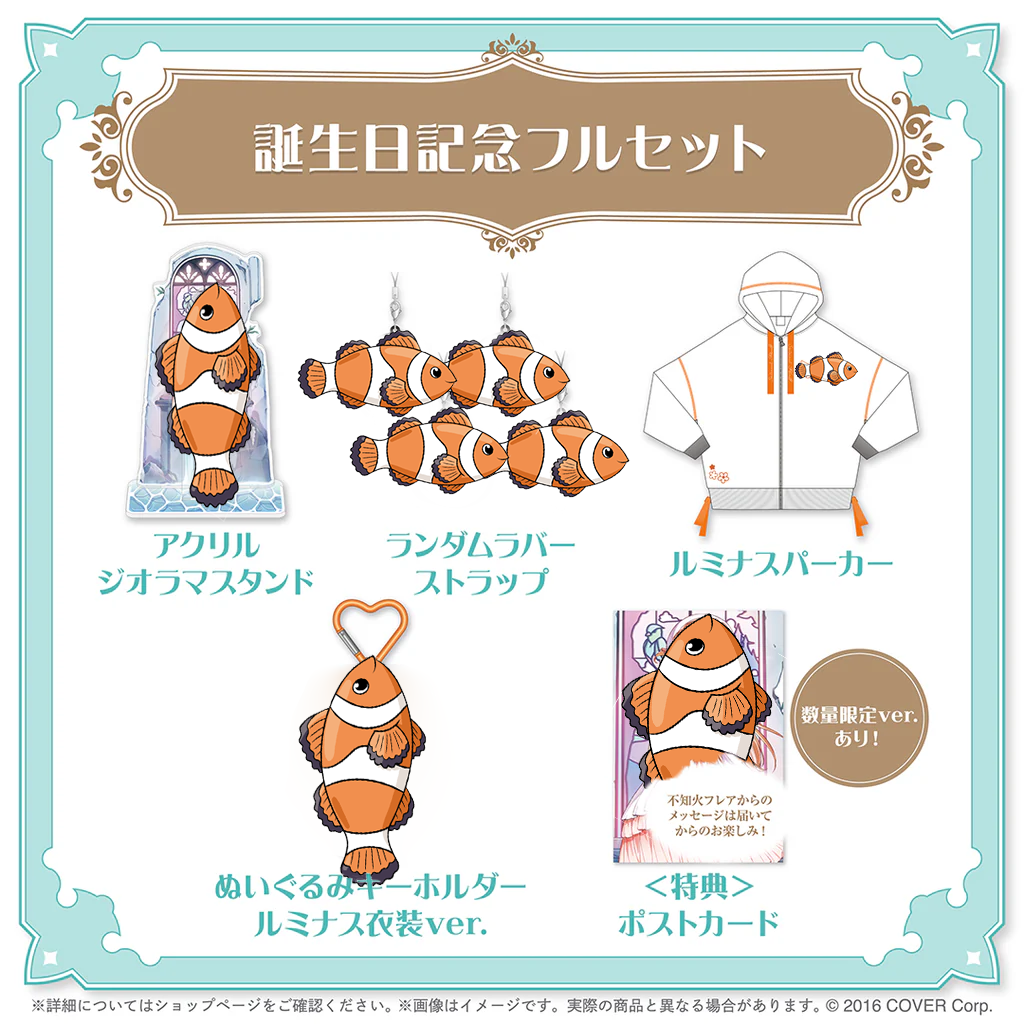 誕生日記念フルセット

アクリル
ジオラマスタンド

ランダムラバー
ストラップ

ルミナスパーカー

ぬいぐるみキーホルダー
ルミナス衣装ver.

数量限定ver.
あり！

不知火フレアからの
メッセージは届いて
からのお楽しみ！

＜特典＞
ポストカード

※詳細についてはショップページをご確認ください。※画像はイメージです。実際の商品と異なる場合があります。© 2016 COVER Corp.