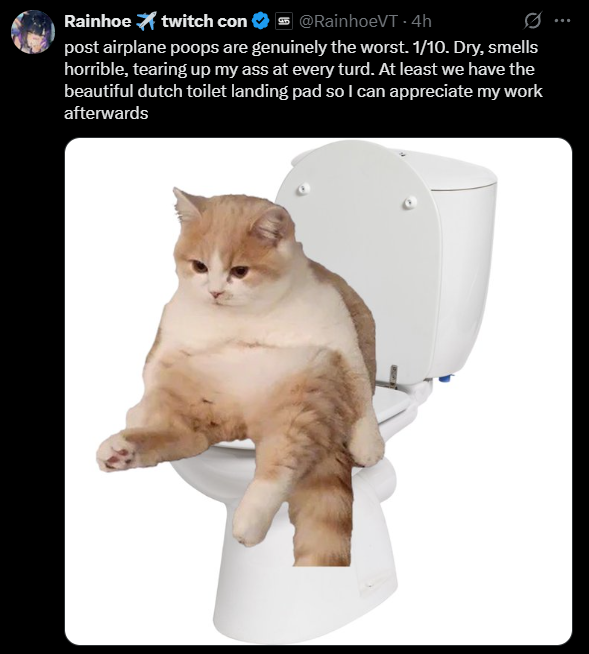 Rainhoe ✈️ twitch con @RainhoeVT · 4h
post airplane poops are genuinely the worst. 1/10. Dry, smells horrible, tearing up my ass at every turd. At least we have the beautiful dutch toilet landing pad so I can appreciate my work afterwards