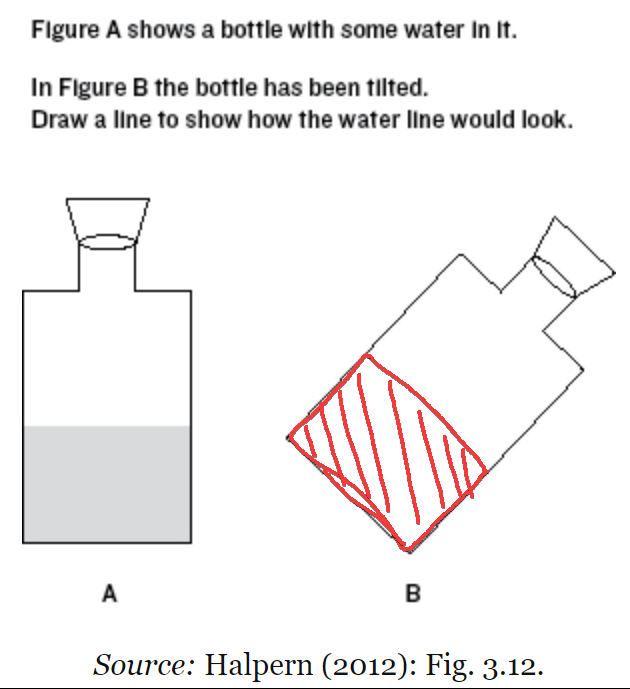 Figure A shows a bottle with some water in it.

In Figure B the bottle has been tilted.
Draw a line to show how the water line would look.

A

B

Source: Halpern (2012): Fig. 3.12.