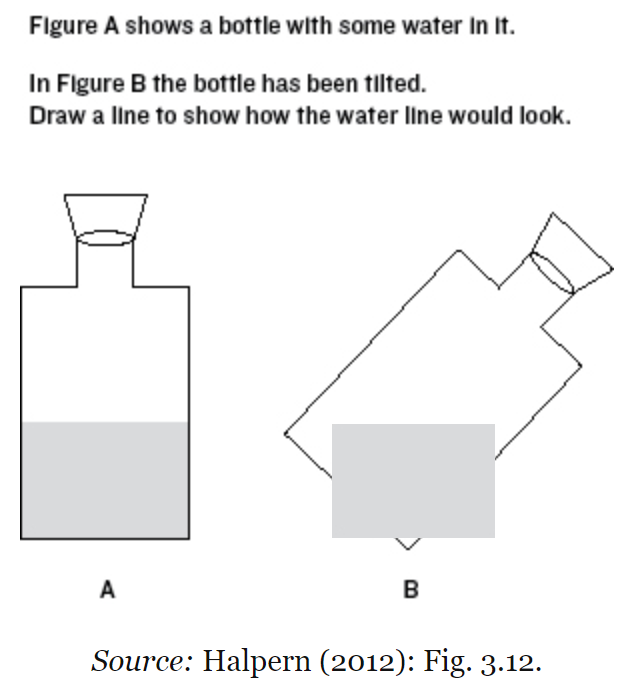 Figure A shows a bottle with some water in it.

In Figure B the bottle has been tilted.
Draw a line to show how the water line would look.

A

B

Source: Halpern (2012): Fig. 3.12.