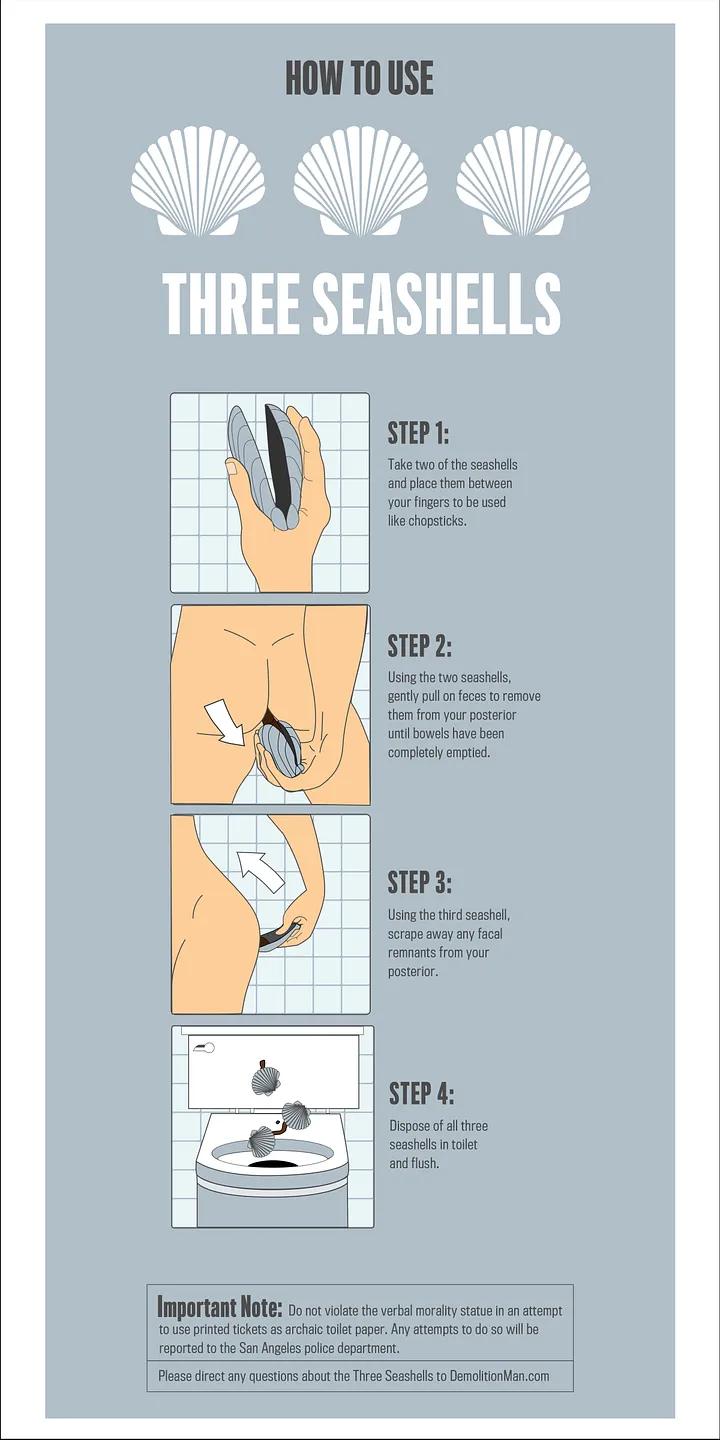 HOW TO USE

THREE SEASHELLS

STEP 1:

Take two of the seashells and place them between your fingers to be used like chopsticks.

STEP 2:

Using the two seashells, gently pull on feces to remove them from your posterior until bowels have been completely emptied.

STEP 3:

Using the third seashell, scrape away any facal remnants from your posterior.

STEP 4:

Dispose of all three seashells in toilet and flush.

Important Note: Do not violate the verbal morality statue in an attempt to use printed tickets as archaic toilet paper. Any attempts to do so will be reported to the San Angeles police department.

Please direct any questions about the Three Seashells to DemolitionMan.com