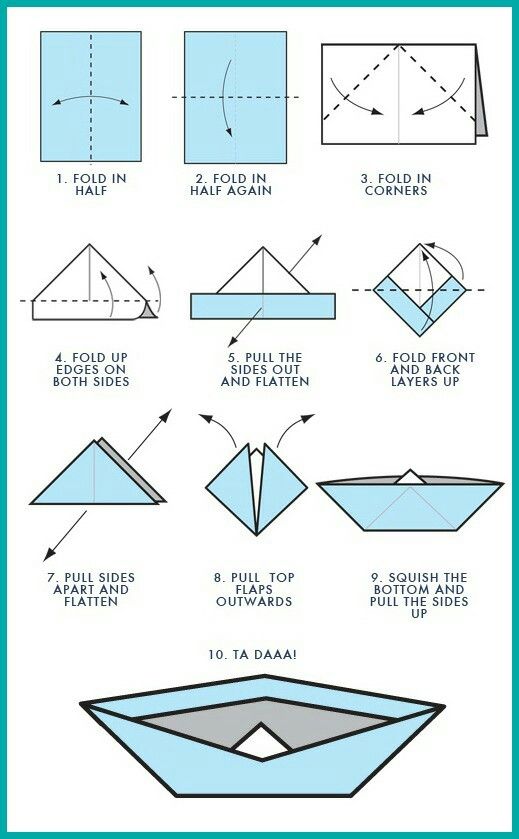 1. FOLD IN HALF

2. FOLD IN HALF AGAIN

3. FOLD IN CORNERS

4. FOLD UP EDGES ON BOTH SIDES

5. PULL THE SIDES OUT AND FLATTEN

6. FOLD FRONT AND BACK LAYERS UP

7. PULL SIDES APART AND FLATTEN

8. PULL TOP FLAPS OUTWARDS

9. SQUISH THE BOTTOM AND PULL THE SIDES UP

10. TA DAAA!