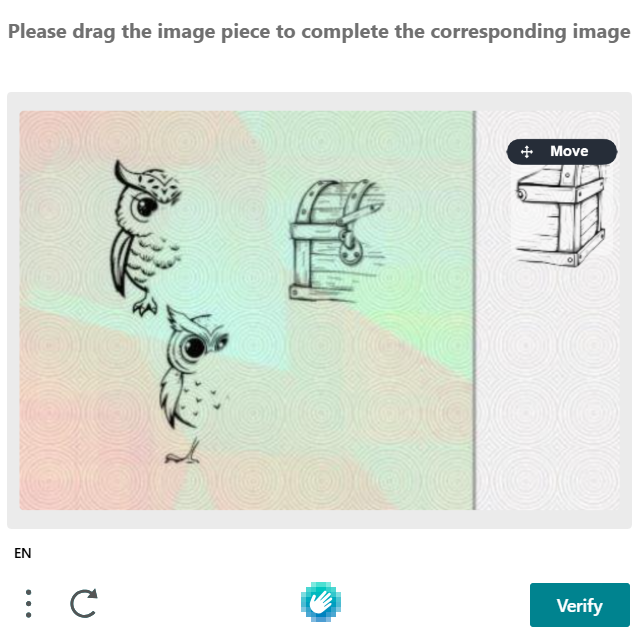 Please drag the image piece to complete the corresponding image

Move

EN

Verify