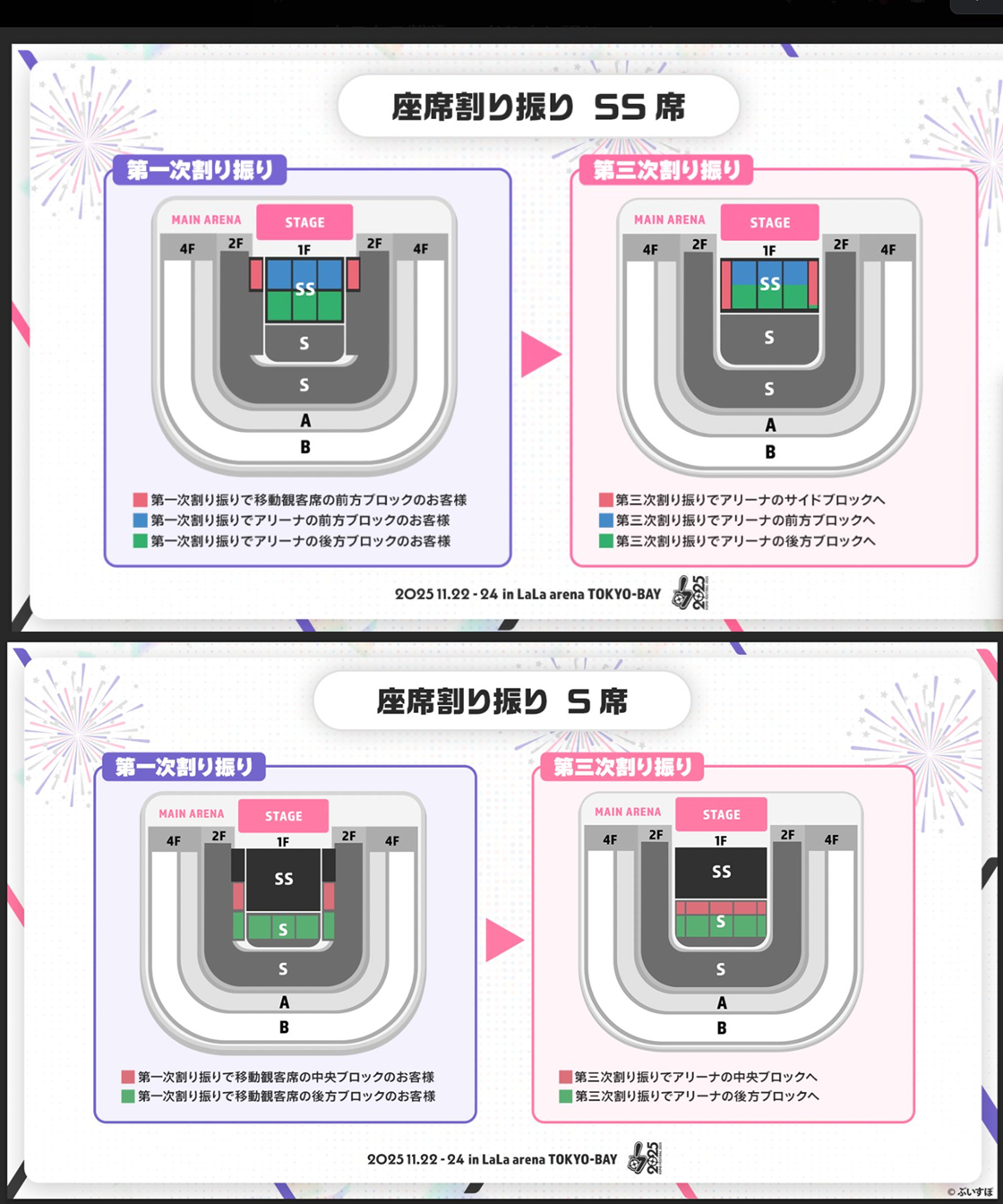 座席割り振り SS 席

第一次割り振り

MAIN ARENA
STAGE
4F
2F
1F
2F
4F
SS
S
S
A
B

第一次割り振りで移動観客席の前方ブロックのお客様
第一次割り振りでアリーナの前方ブロックのお客様
第一次割り振りでアリーナの後方ブロックのお客様

第三次割り振り

MAIN ARENA
STAGE
4F
2F
1F
2F
4F
SS
S
S
A
B

第三次割り振りでアリーナのサイドブロックへ
第三次割り振りでアリーナの前方ブロックへ
第三次割り振りでアリーナの後方ブロックへ

2025 11.22 - 24 in LaLa arena TOKYO-BAY

2025

座席割り振り S 席

第一次割り振り

MAIN ARENA
STAGE
4F
2F
1F
2F
4F
SS
S
S
A
B

第一次割り振りで移動観客席の中央ブロックのお客様
第一次割り振りで移動観客席の後方ブロックのお客様

第三次割り振り

MAIN ARENA
STAGE
4F
2F
1F
2F
4F
SS
S
S
A
B

第三次割り振りでアリーナの中央ブロックへ
第三次割り振りでアリーナの後方ブロックへ

2025 11.22 - 24 in LaLa arena TOKYO-BAY

2025

© ぶいすぽ