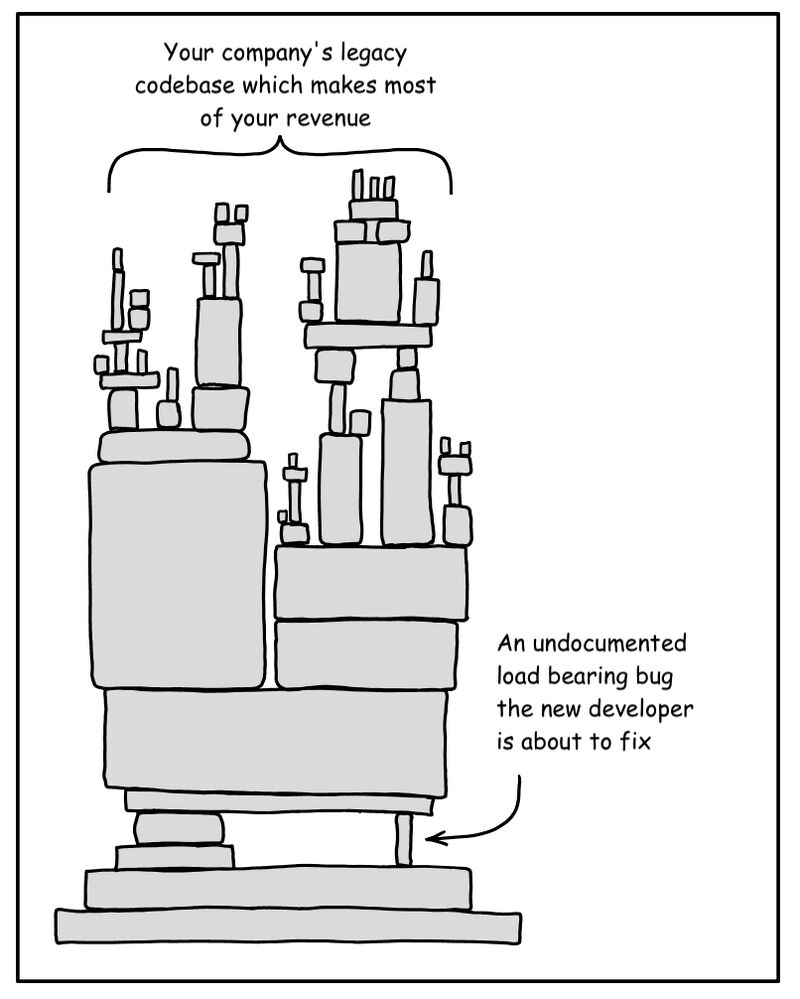 Your company's legacy codebase which makes most of your revenue

An undocumented load bearing bug the new developer is about to fix